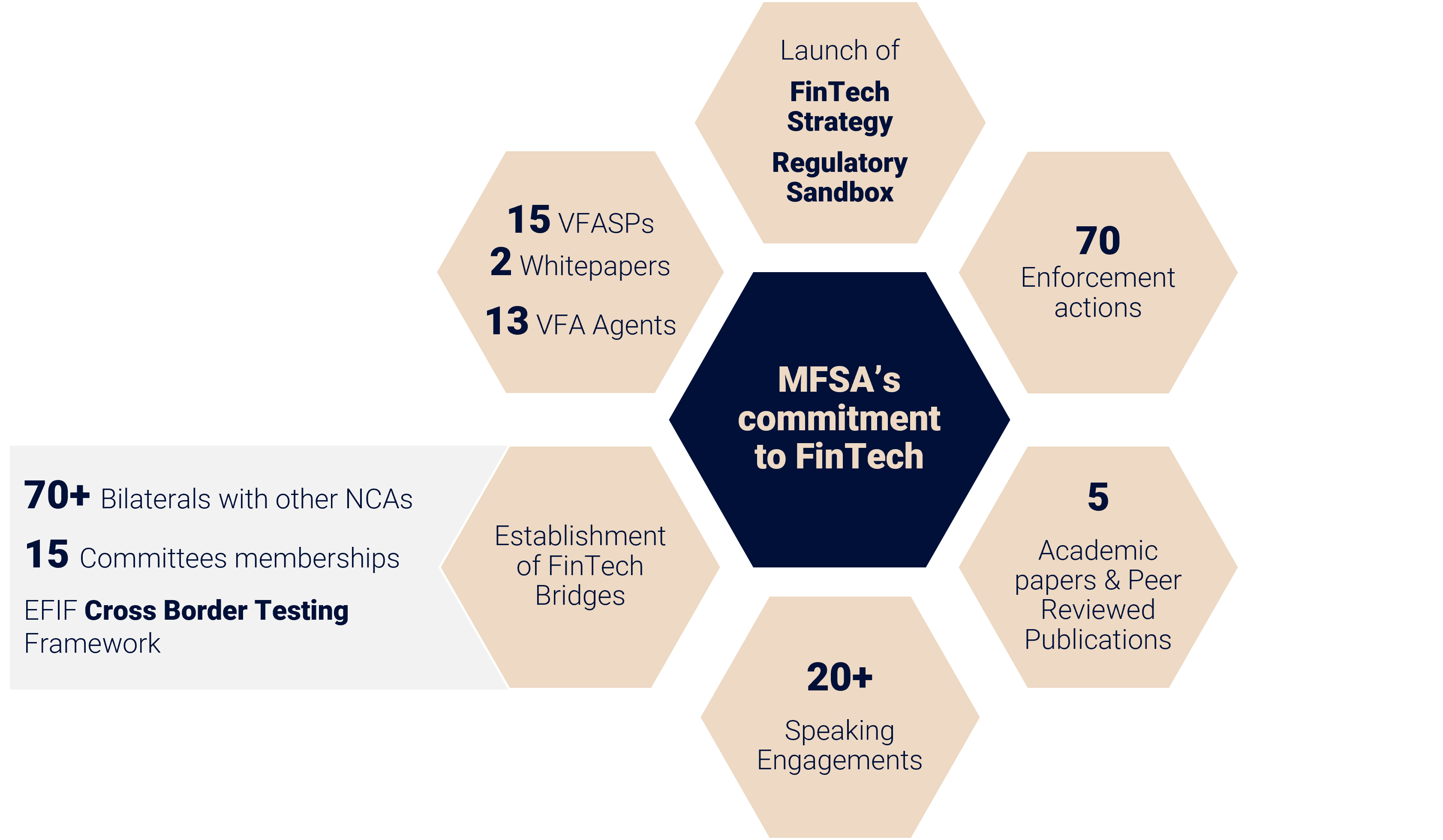 Launch of
FinTech Strategy
Regulatory Sandbox

15 VFASPs
2 Whitepapers
13 VFA Agents

70
Enforcement actions

MFSA's commitment to FinTech

70+ Bilaterals with other NCAs
15 Committees memberships
EFIF Cross Border Testing Framework

Establishment of FinTech Bridges

5
Academic papers & Peer Reviewed Publications

20+
Speaking Engagements