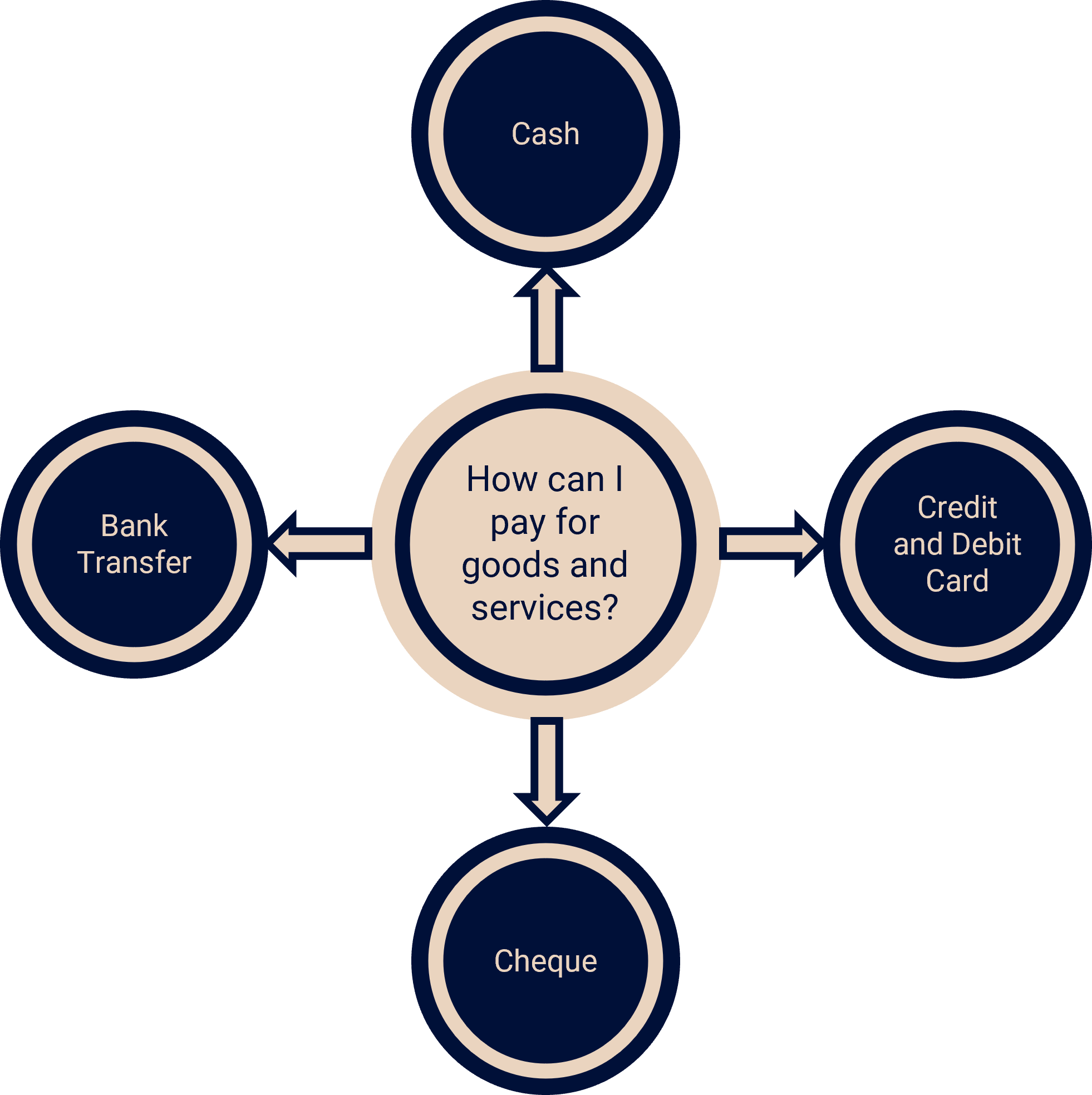 Cash

Bank Transfer

How can I pay for goods and services?

Credit and Debit Card

Cheque